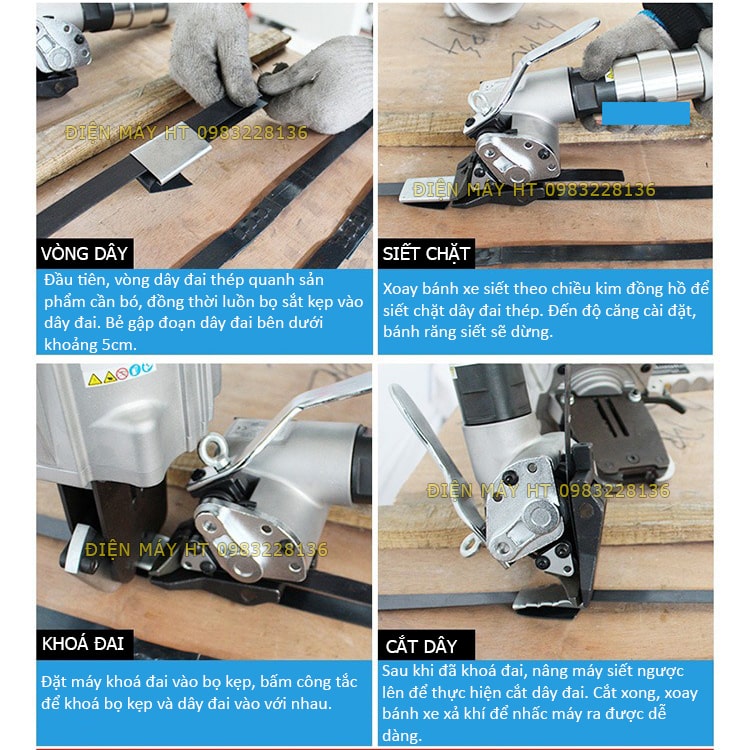 ĐIỆN MÁY HT 0983228136

VÒNG DÂY

Đầu tiên, vòng dây đai thép quanh sản phẩm cần bó, đồng thời luồn bọ sắt kẹp vào dây đai. Bẻ gập đoạn dây đai bên dưới khoảng 5cm.

ĐIỆN MÁY HT 0983228136

SIẾT CHẶT

Xoay bánh xe siết theo chiều kim đồng hồ để siết chặt dây đai thép. Đến độ căng cài đặt, bánh răng siết sẽ dừng.

ĐIỆN MÁY HT 0983228136

KHOÁ ĐAI

Đặt máy khoá đai vào bọ kẹp, bấm công tắc để khoá bọ kẹp và dây đai vào với nhau.

ĐIỆN MÁY HT 0983228136

CẮT DÂY

Sau khi đã khoá đai, nâng máy siết ngược lên để thực hiện cắt dây đai. Cắt xong, xoay bánh xe xả khí để nhấc máy ra được dễ dàng.